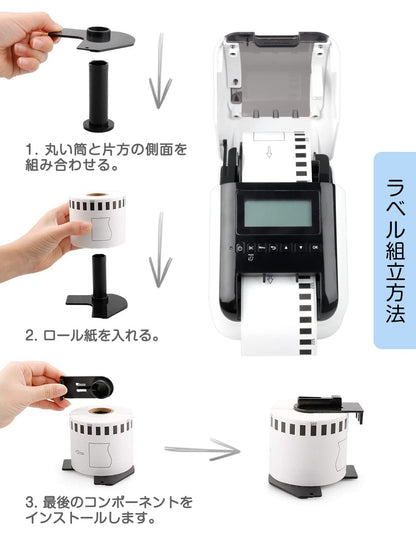 1. 丸い筒と片方の側面を組み合わせる。

2. ロール紙を入れる。

3. 最後のコンポーネントをインストールします。

ラベル組立方法