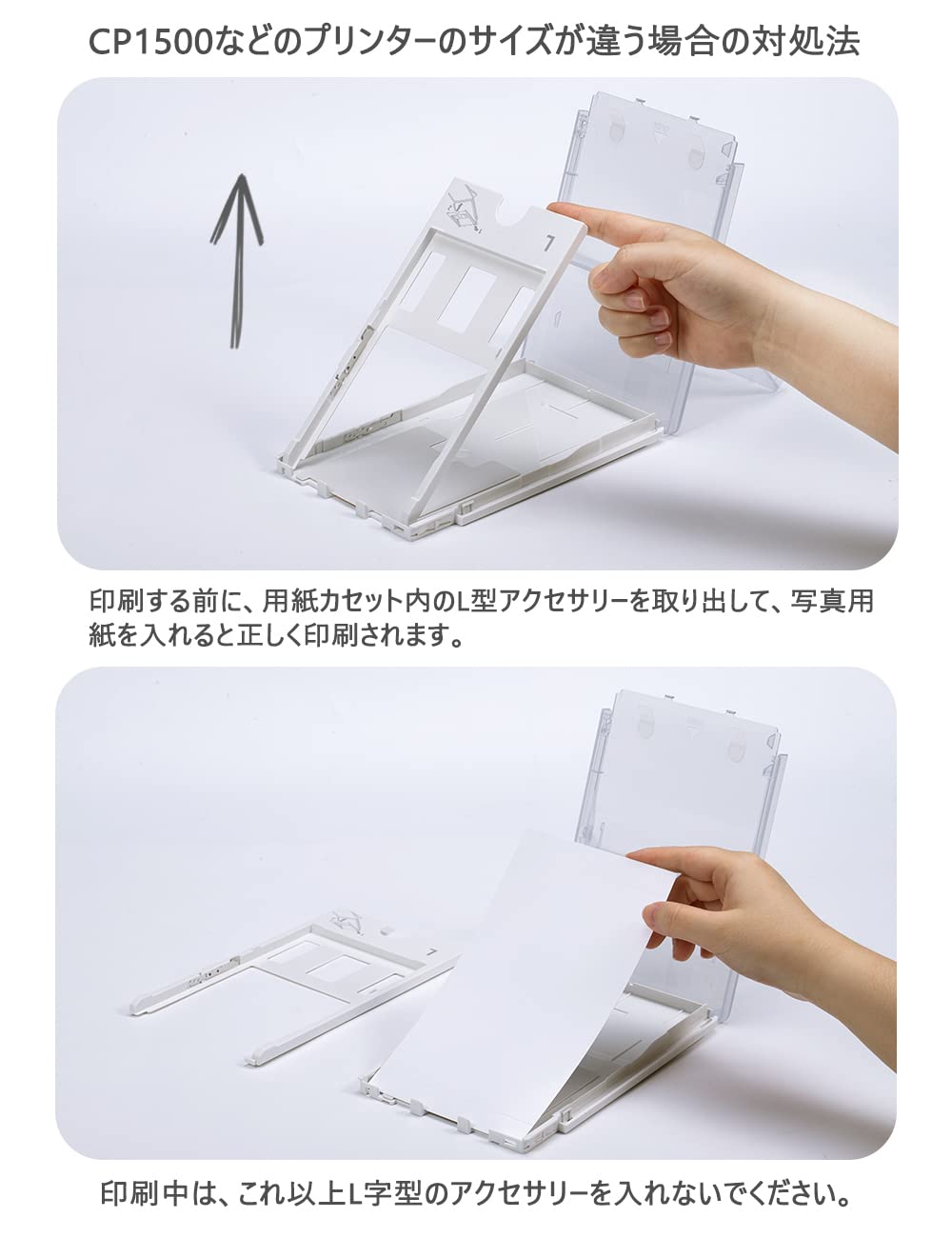 CP1500などのプリンターのサイズが違う場合の対処法

L

印刷する前に、用紙カセット内のL型アクセサリーを取り出して、写真用紙を入れると正しく印刷されます。

L

印刷中は、これ以上L字型のアクセサリーを入れないでください。