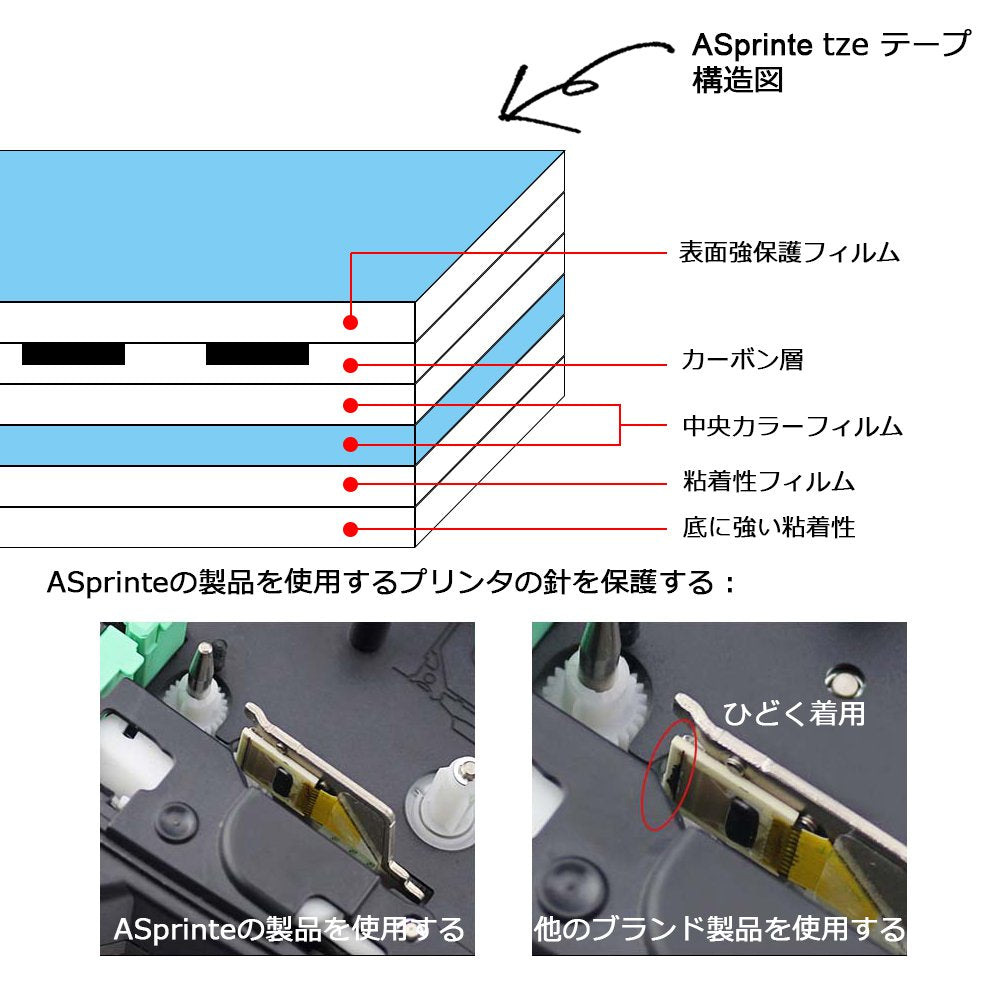 ASprinte tze テープ
構造図

表面強保護フィルム

カーボン層

中央カラーフィルム

粘着性フィルム

底に強い粘着性

ASprinteの製品を使用するプリンタの針を保護する：

ASprinteの製品を使用する

ひどく着用

他のブランド製品を使用する