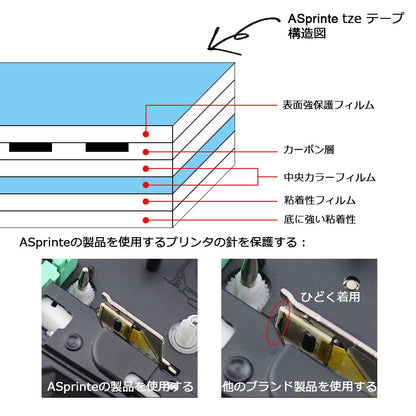 ASprinte tze テープ
構造図

表面強保護フィルム

カーボン層

中央カラーフィルム

粘着性フィルム

底に強い粘着性

ASprinteの製品を使用するプリンタの針を保護する：

ひどく着用

ASprinteの製品を使用する

他のブランド製品を使用する