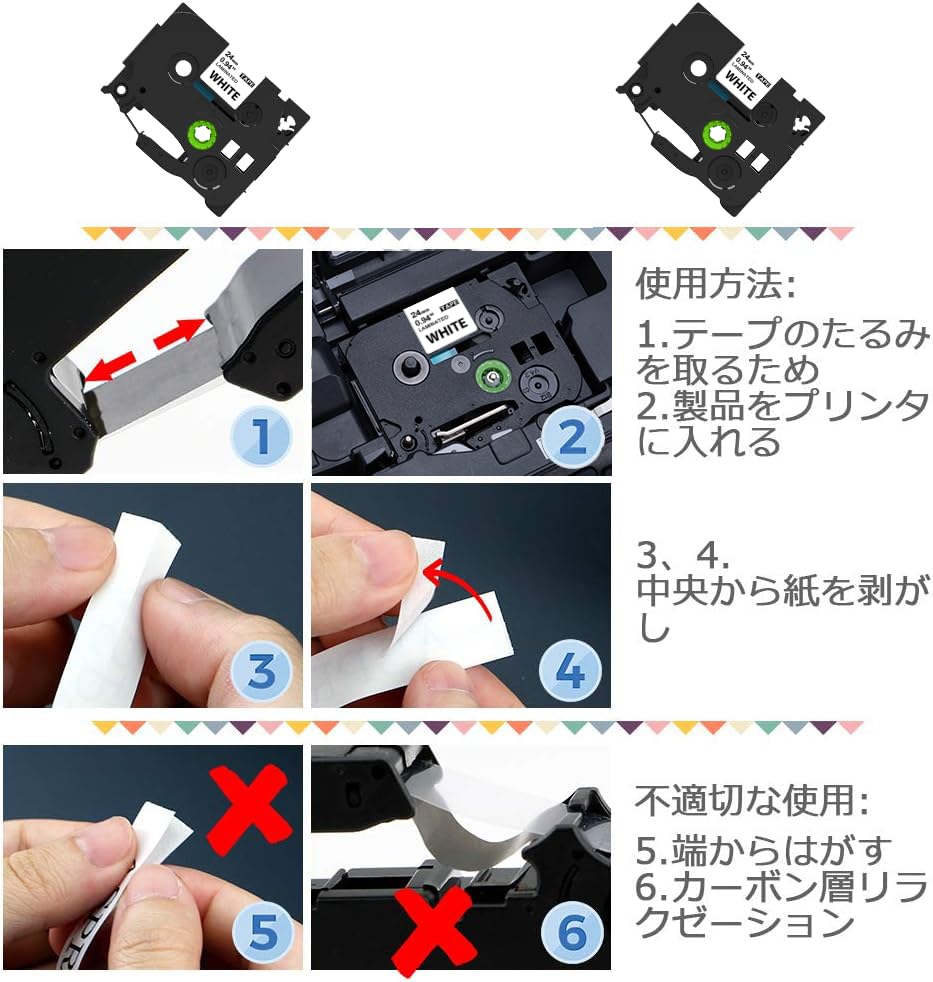 24mm
0.94"
TAPE
LAMINATED
WHITE

24mm
0.94"
TAPE
LAMINATED
WHITE

1

24mm
0.94"
TAPE
LAMINATED
WHITE

2

使用方法:

1.テープのたるみを取るため
2.製品をプリンタに入れる

3

4

3、4.
中央から紙を剥がし

5

6

不適切な使用:

5.端からはがす
6.カーボン層リラクゼーション