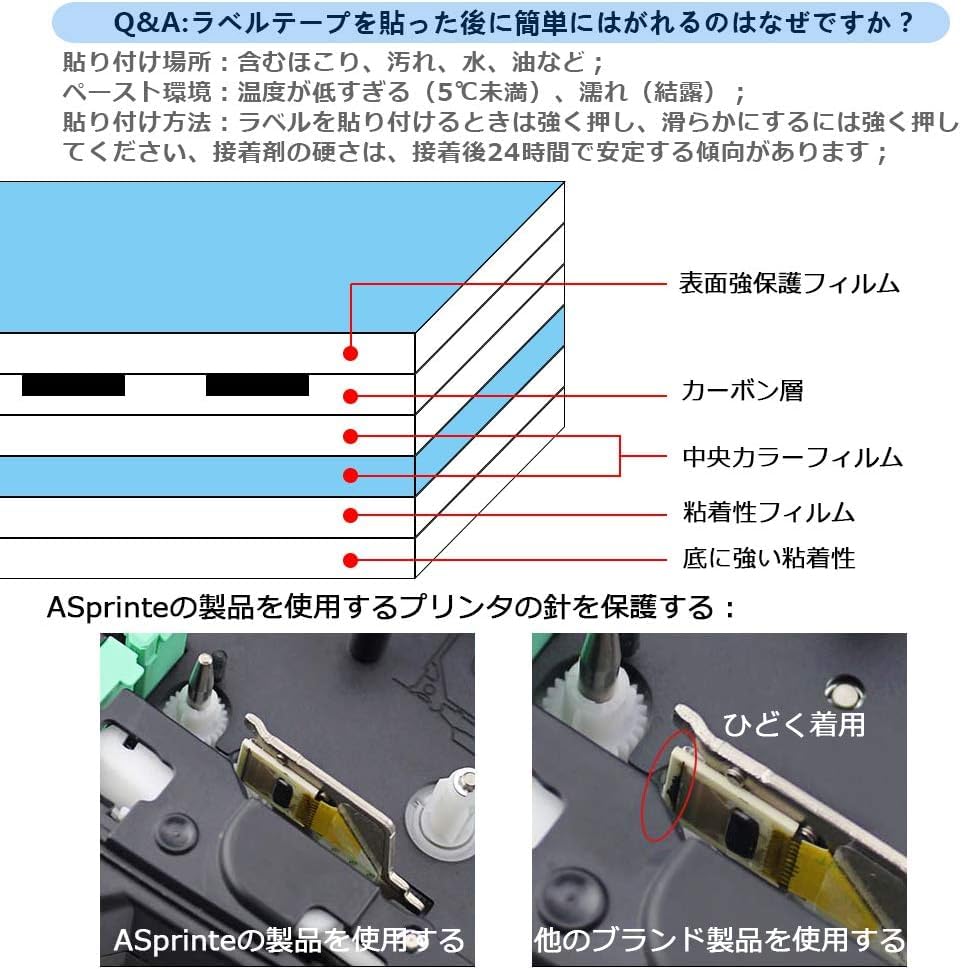 Q&A:ラベルテープを貼った後に簡単にはがれるのはなぜですか？

貼り付け場所：含むほこり、汚れ、水、油など；
ペースト環境：温度が低すぎる（5℃未満）、濡れ（結露）；
貼り付け方法：ラベルを貼り付けるときは強く押し、滑らかにするには強く押してください、接着剤の硬さは、接着後24時間で安定する傾向があります；

表面強保護フィルム
カーボン層
中央カラーフィルム
粘着性フィルム
底に強い粘着性

ASprinteの製品を使用するプリンタの針を保護する：

ひどく着用

ASprinteの製品を使用する
他のブランド製品を使用する