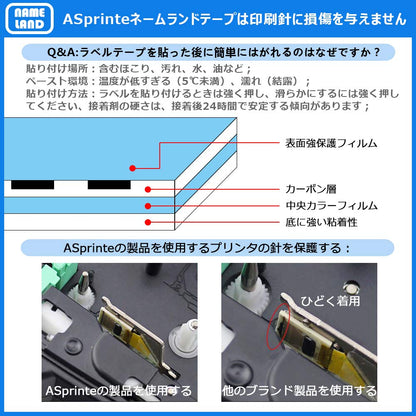 NAME LAND

ASprinteネームランドテープは印刷針に損傷を与えません

Q&A:ラベルテープを貼った後に簡単にはがれるのはなぜですか？

貼り付け場所：含むほこり、汚れ、水、油など；
ペースト環境：温度が低すぎる（5℃未満）、濡れ（結露）；
貼り付け方法：ラベルを貼り付けるときは強く押し、滑らかにするには強く押してください、接着剤の硬さは、接着後24時間で安定する傾向があります；

表面強保護フィルム
カーボン層
中央カラーフィルム
底に強い粘着性

ASprinteの製品を使用するプリンタの針を保護する：

ASprinteの製品を使用する

ひどく着用

他のブランド製品を使用する