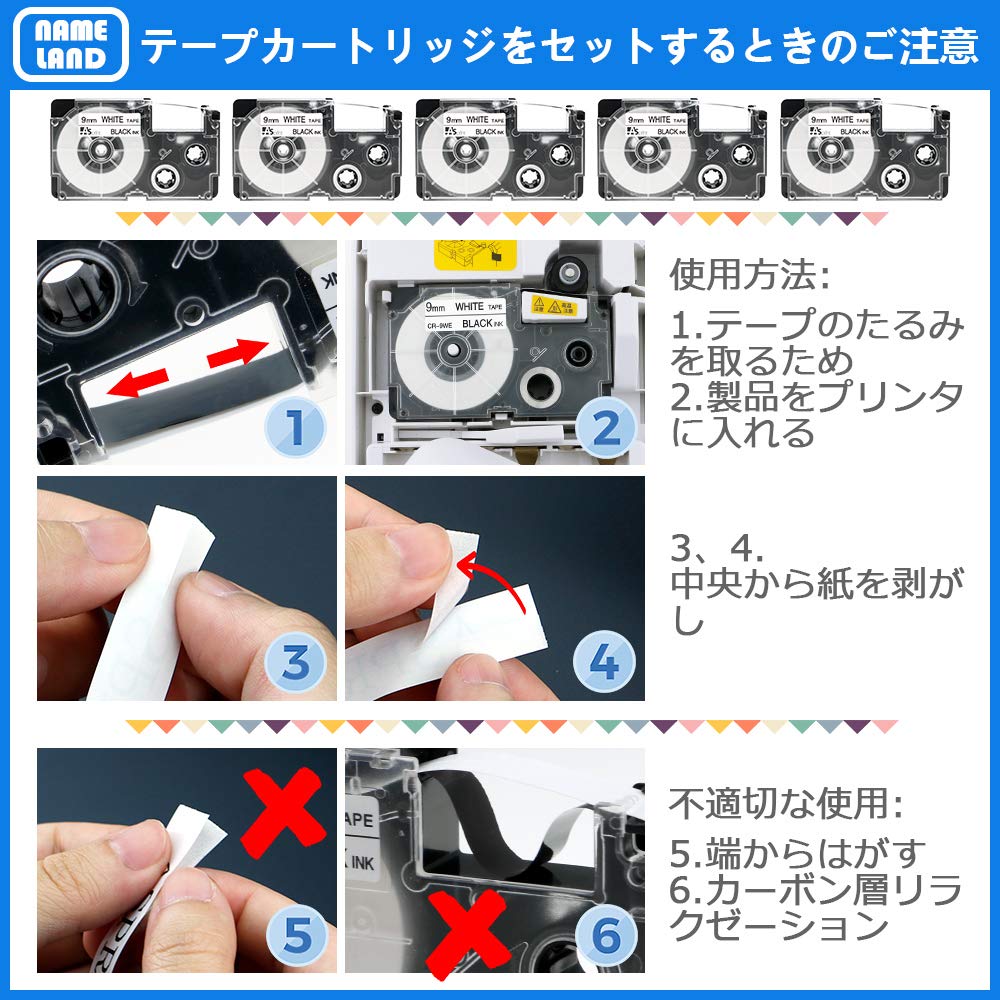 NAME LAND

テープカートリッジをセットするときのご注意

9mm WHITE TAPE
BLACK INK

9mm WHITE TAPE
BLACK INK

9mm WHITE TAPE
BLACK INK

9mm WHITE TAPE
BLACK INK

9mm WHITE TAPE
BLACK INK

1

9mm WHITE TAPE
CR-9WE BLACK INK

2

使用方法:

1.テープのたるみを取るため
2.製品をプリンタに入れる

3

4

3、4.
中央から紙を剥がし

5

APE
INK

6

不適切な使用:

5.端からはがす
6.カーボン層リラクゼーション