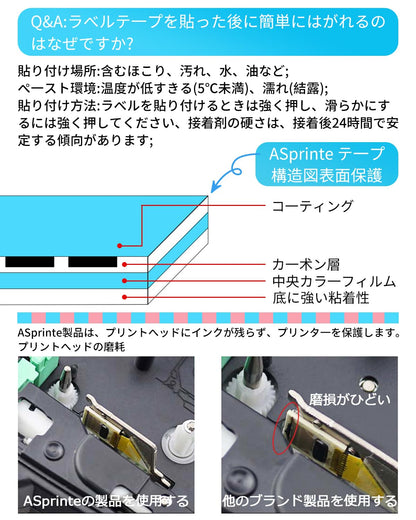 Q&A:ラベルテープを貼った後に簡単にはがれるのはなぜですか?

貼り付け場所:含むほこり、汚れ、水、油など;
ペースト環境:温度が低すぎる(5°C未満)、濡れ(結露);
貼り付け方法:ラベルを貼り付けるときは強く押し、滑らかにするには強く押してください、接着剤の硬さは、接着後24時間で安定する傾向があります;

ASprinte テープ
構造図表面保護

コーティング
カーボン層
中央カラーフィルム
底に強い粘着性

ASprinte製品は、プリントヘッドにインクが残らず、プリンターを保護します。
プリントヘッドの磨耗

磨損がひどい

ASprinteの製品を使用する
他のブランド製品を使用する